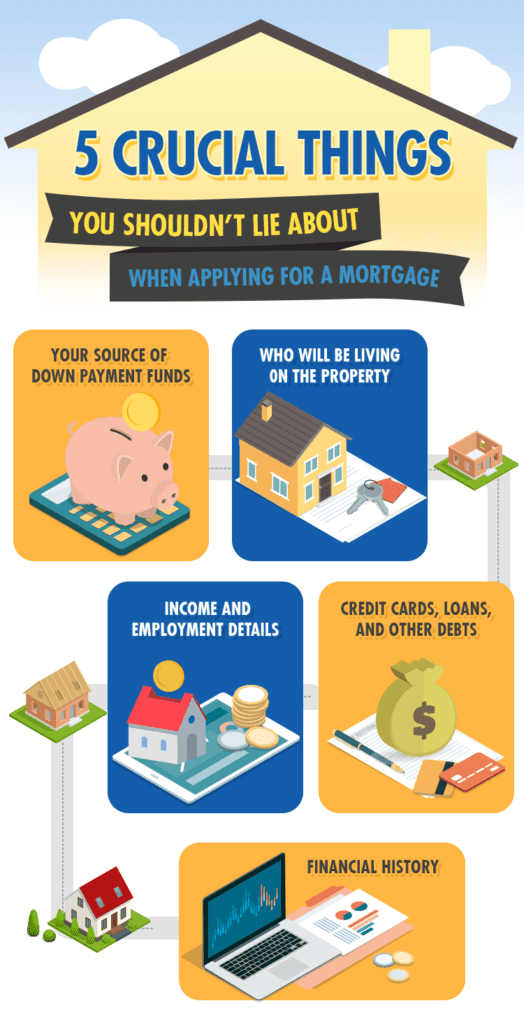 5 CRUCIAL THINGS

YOU SHOULDN'T LIE ABOUT

WHEN APPLYING FOR A MORTGAGE

YOUR SOURCE OF DOWN PAYMENT FUNDS

WHO WILL BE LIVING ON THE PROPERTY

INCOME AND EMPLOYMENT DETAILS

CREDIT CARDS, LOANS, AND OTHER DEBTS

$

FINANCIAL HISTORY